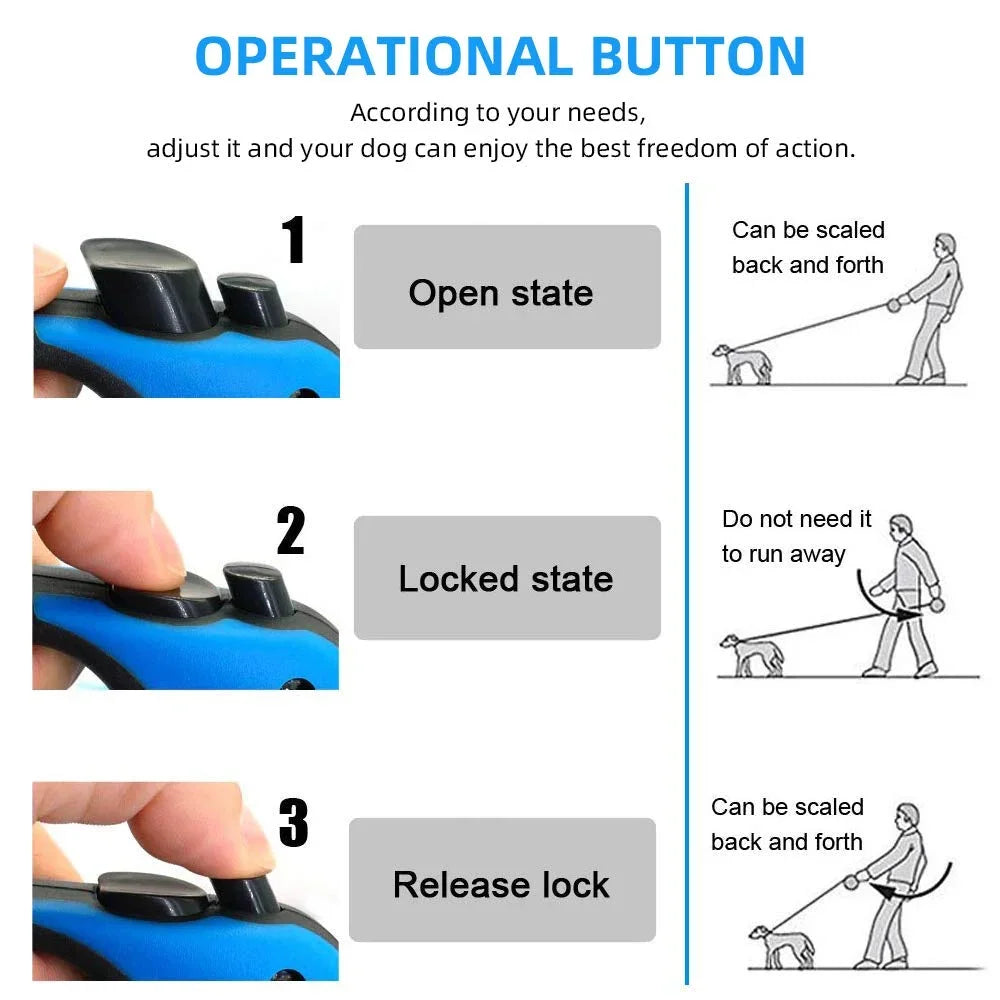 OPERATIONAL BUTTON

According to your needs,
adjust it and your dog can enjoy the best freedom of action.

1

Open state

Can be scaled back and forth

2

Locked state

Do not need it to run away

3

Release lock

Can be scaled back and forth